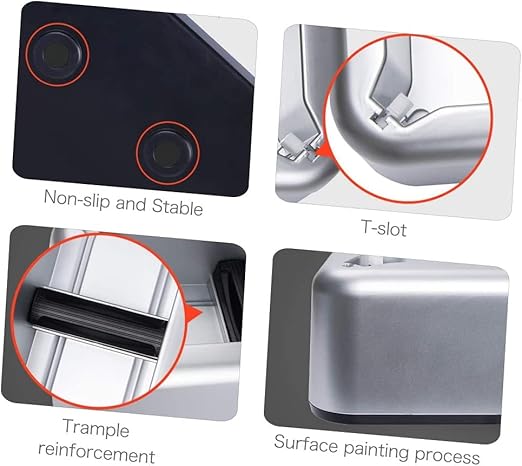 Non-slip and Stable

T-slot

Trample reinforcement

Surface painting process