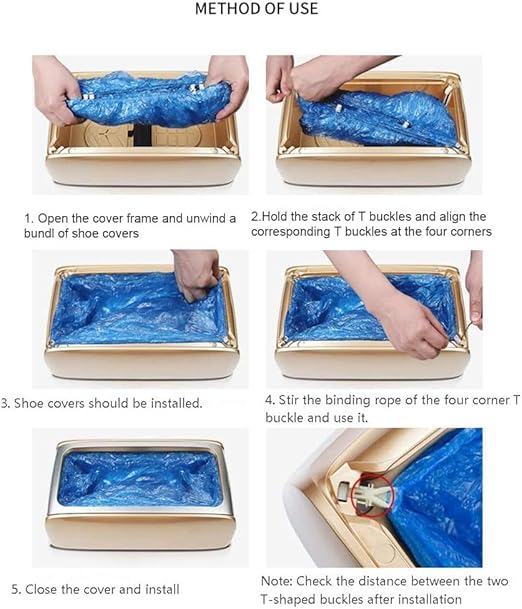 METHOD OF USE

1. Open the cover frame and unwind a bundl of shoe covers

2.Hold the stack of T buckles and align the corresponding T buckles at the four corners

3. Shoe covers should be installed.

4. Stir the binding rope of the four corner T buckle and use it.

5. Close the cover and install

Note: Check the distance between the two T-shaped buckles after installation